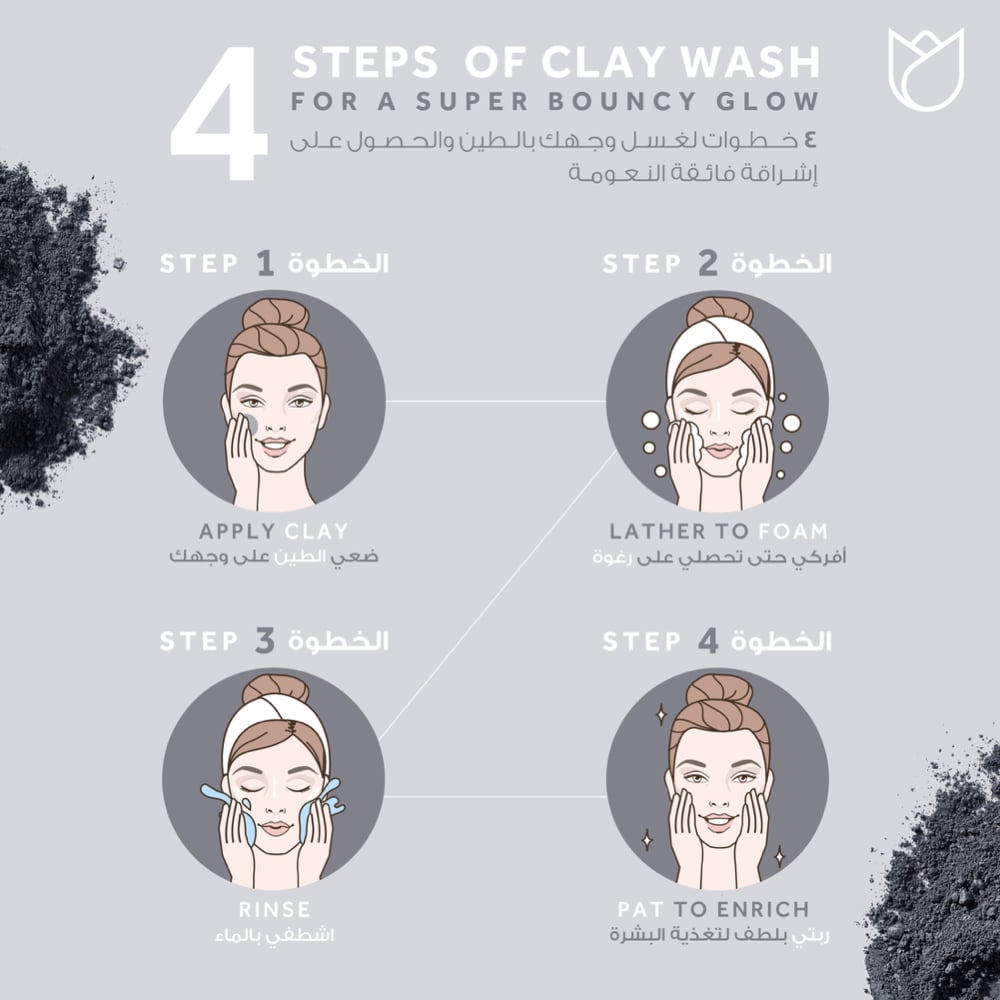 4 STEPS OF CLAY WASH
FOR A SUPER BOUNCY GLOW
٤ خطوات لغسل وجهك بالطين والحصول على إشراقة فائقة النعومة

STEP 1 الخطوة
APPLY CLAY
ضعي الطين على وجهك

STEP 2 الخطوة
LATHER TO FOAM
أفركي حتى تحصلي على رغوة

STEP 3 الخطوة
RINSE
اشطفي بالماء

STEP 4 الخطوة
PAT TO ENRICH
ربتي بلطف لتغذية البشرة