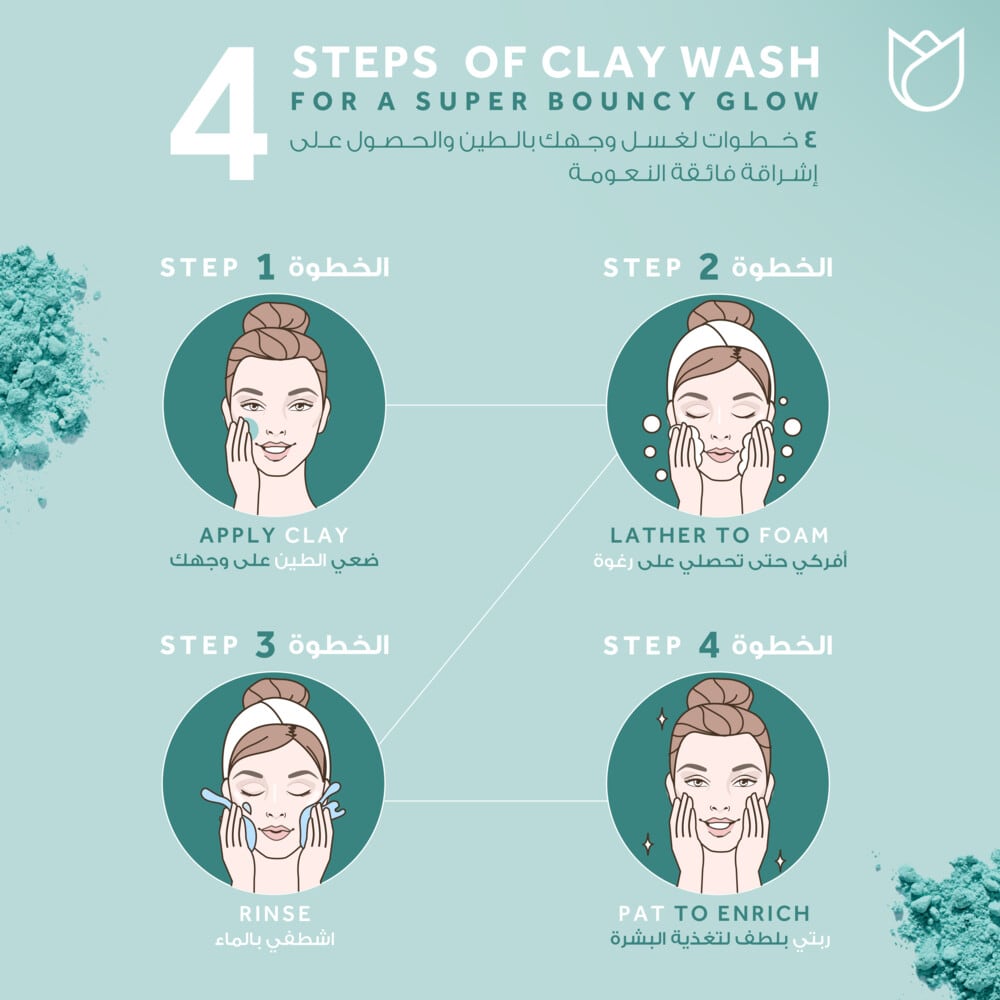 4 STEPS OF CLAY WASH
FOR A SUPER BOUNCY GLOW
٤ خطوات لغسل وجهك بالطين والحصول على إشراقة فائقة النعومة

STEP 1 الخطوة
APPLY CLAY
ضعي الطين على وجهك

STEP 2 الخطوة
LATHER TO FOAM
أفركي حتى تحصلي على رغوة

STEP 3 الخطوة
RINSE
اشطفي بالماء

STEP 4 الخطوة
PAT TO ENRICH
ربتي بلطف لتغذية البشرة