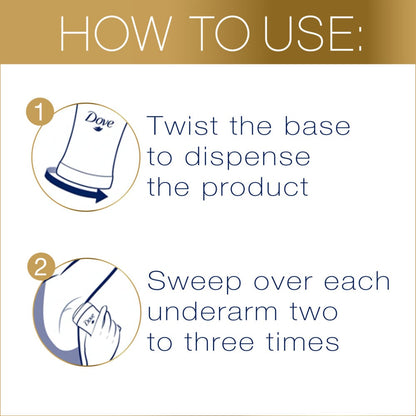 HOW TO USE:

1

Dove

Twist the base to dispense the product

2

Dove

Sweep over each underarm two to three times