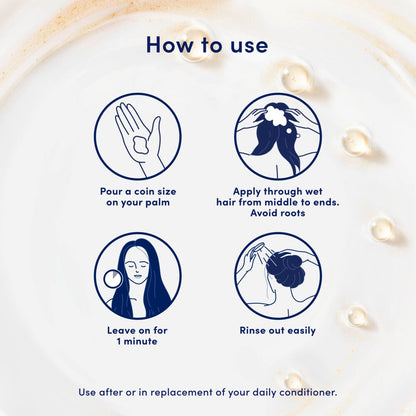 How to use

Pour a coin size on your palm

Apply through wet hair from middle to ends. Avoid roots

Leave on for 1 minute

Rinse out easily

Use after or in replacement of your daily conditioner.