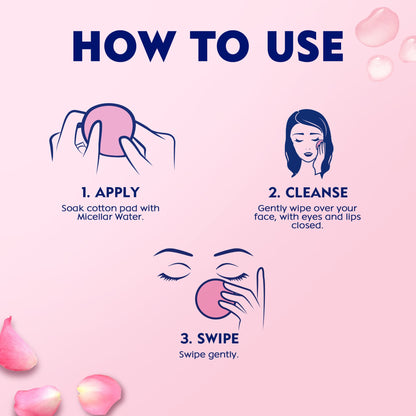 HOW TO USE

1. APPLY
Soak cotton pad with Micellar Water.

2. CLEANSE
Gently wipe over your face, with eyes and lips closed.

3. SWIPE
Swipe gently.