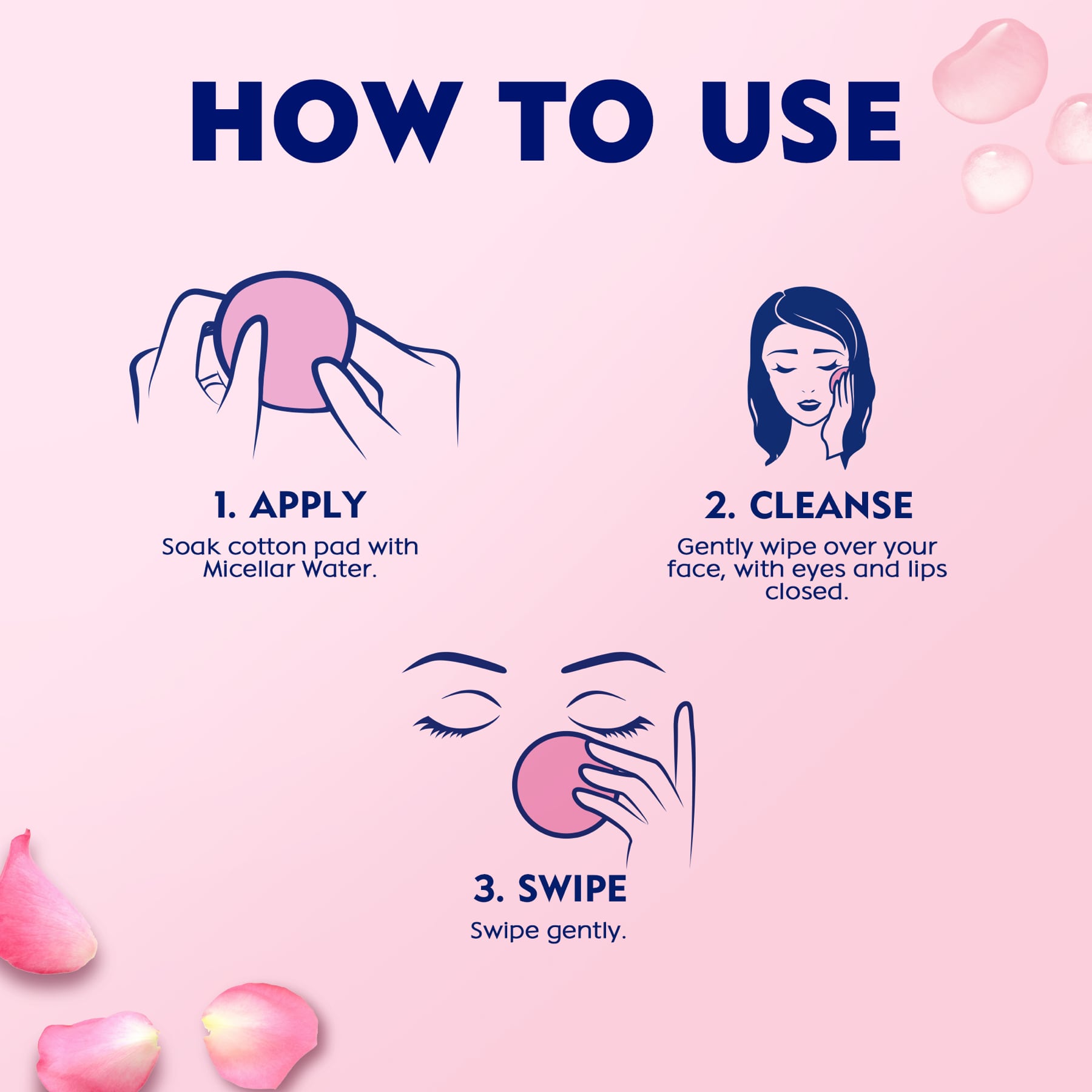 HOW TO USE

1. APPLY

Soak cotton pad with Micellar Water.

2. CLEANSE

Gently wipe over your face, with eyes and lips closed.

3. SWIPE

Swipe gently.