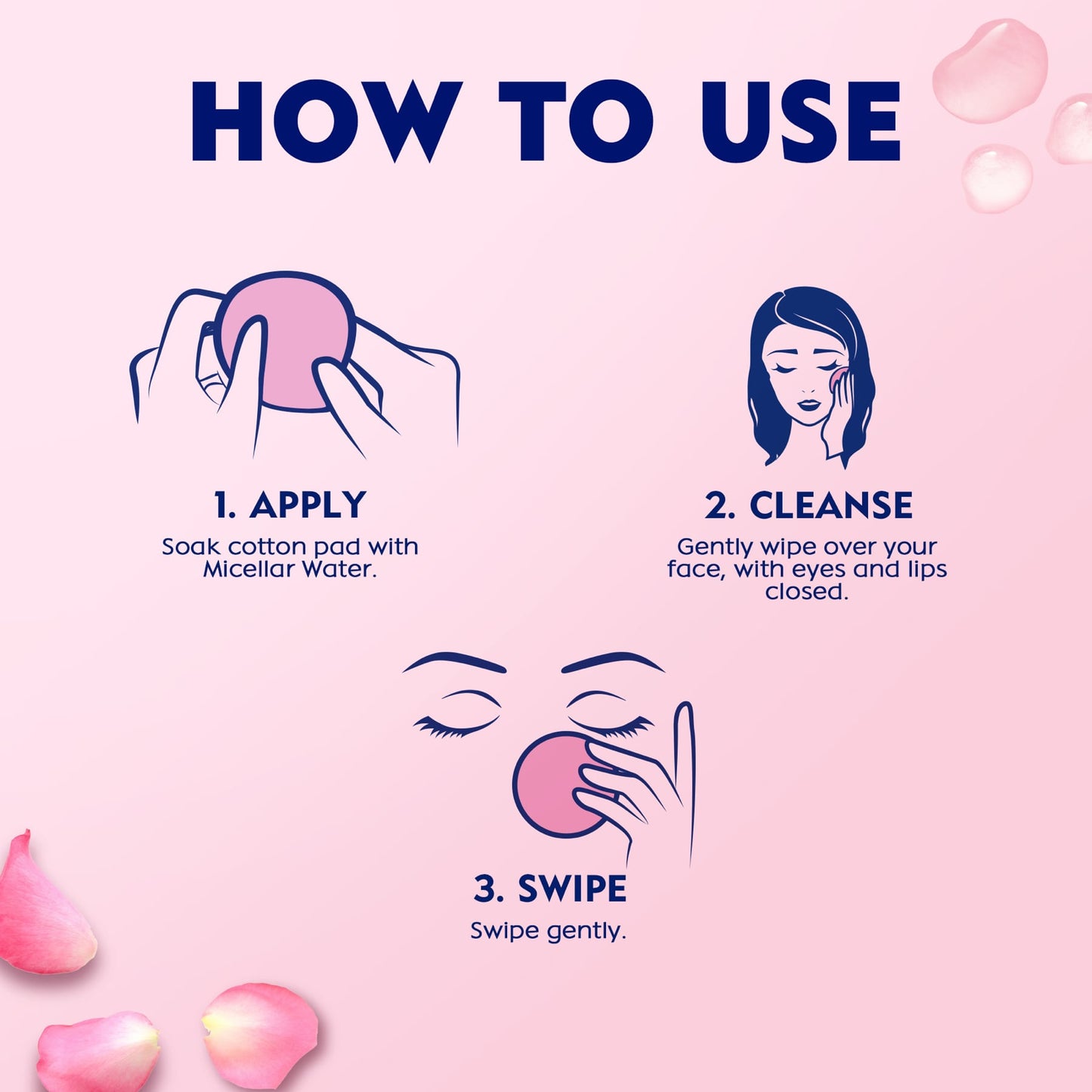 HOW TO USE

1. APPLY
Soak cotton pad with Micellar Water.

2. CLEANSE
Gently wipe over your face, with eyes and lips closed.

3. SWIPE
Swipe gently.