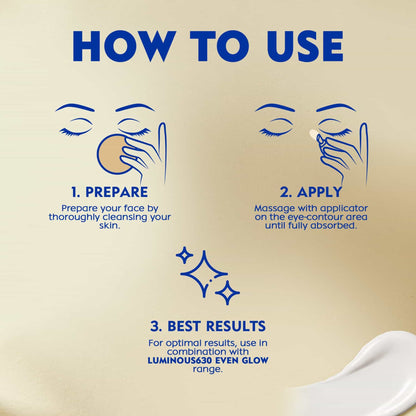 HOW TO USE

1. PREPARE

Prepare your face by thoroughly cleansing your skin.

2. APPLY

Massage with applicator on the eye-contour area until fully absorbed.

3. BEST RESULTS

For optimal results, use in combination with LUMINOUS630 EVEN GLOW range.