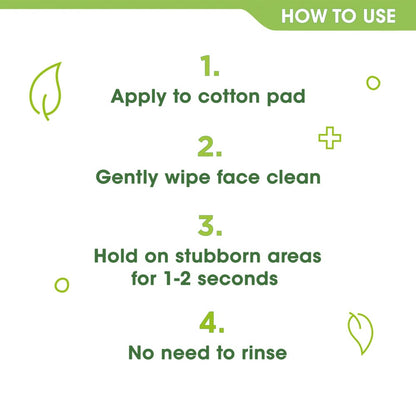 HOW TO USE

1.
Apply to cotton pad

2.
Gently wipe face clean

3.
Hold on stubborn areas for 1-2 seconds

4.
No need to rinse