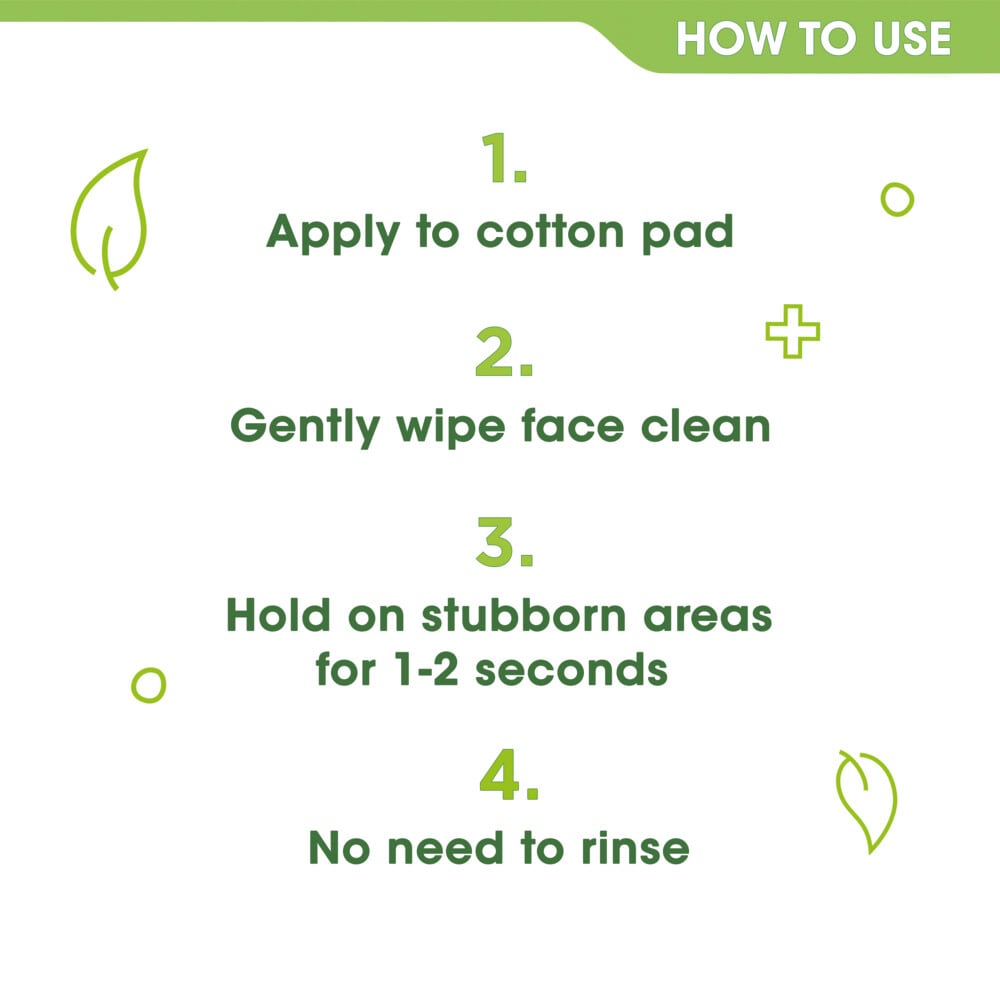 HOW TO USE

1.
Apply to cotton pad

2.
Gently wipe face clean

3.
Hold on stubborn areas for 1-2 seconds

4.
No need to rinse