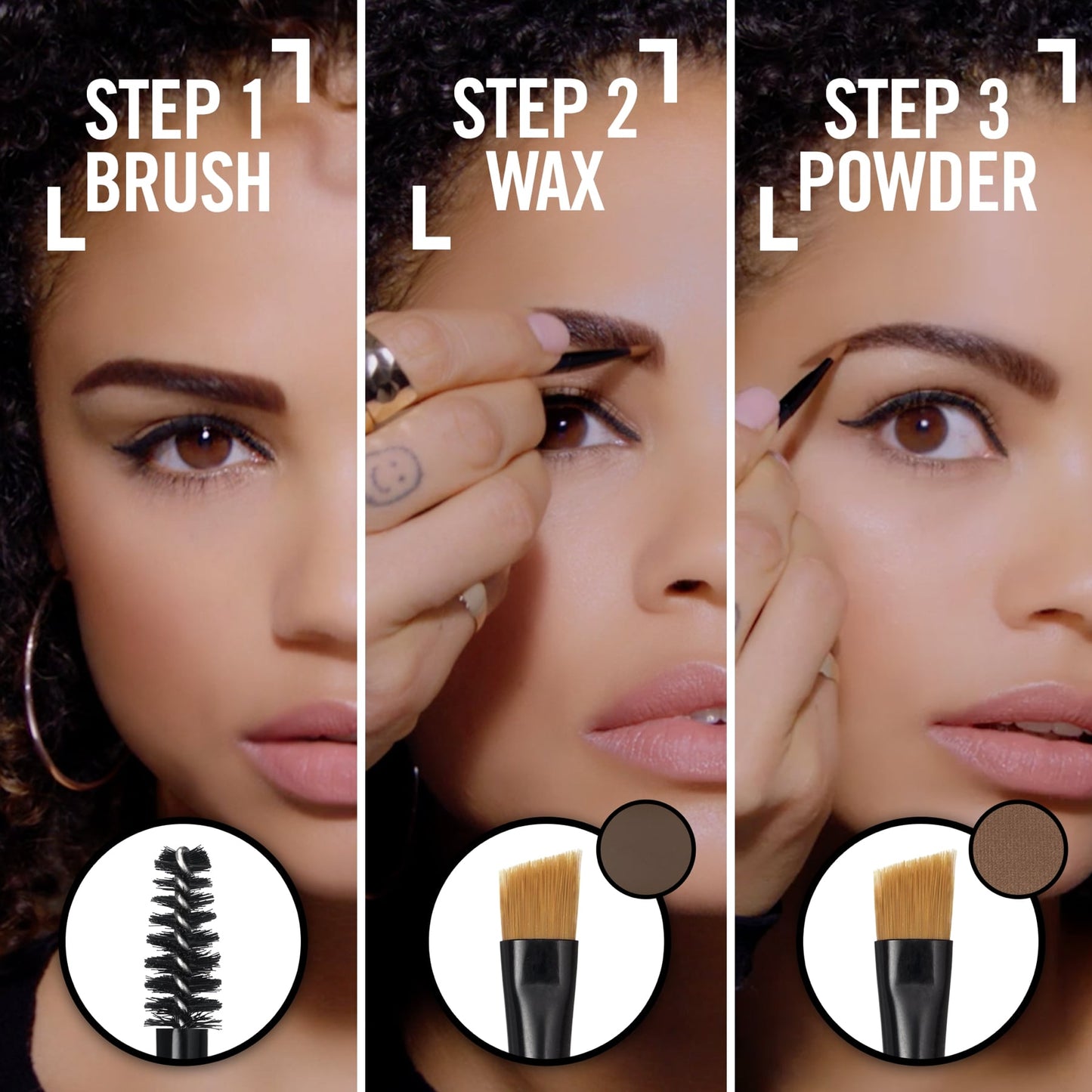 STEP 1
BRUSH

STEP 2
WAX

STEP 3
POWDER