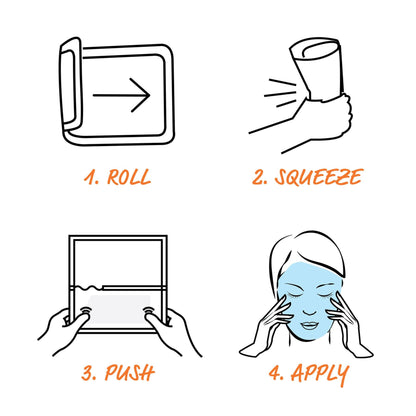 1. ROLL

2. SQUEEZE

3. PUSH

4. APPLY