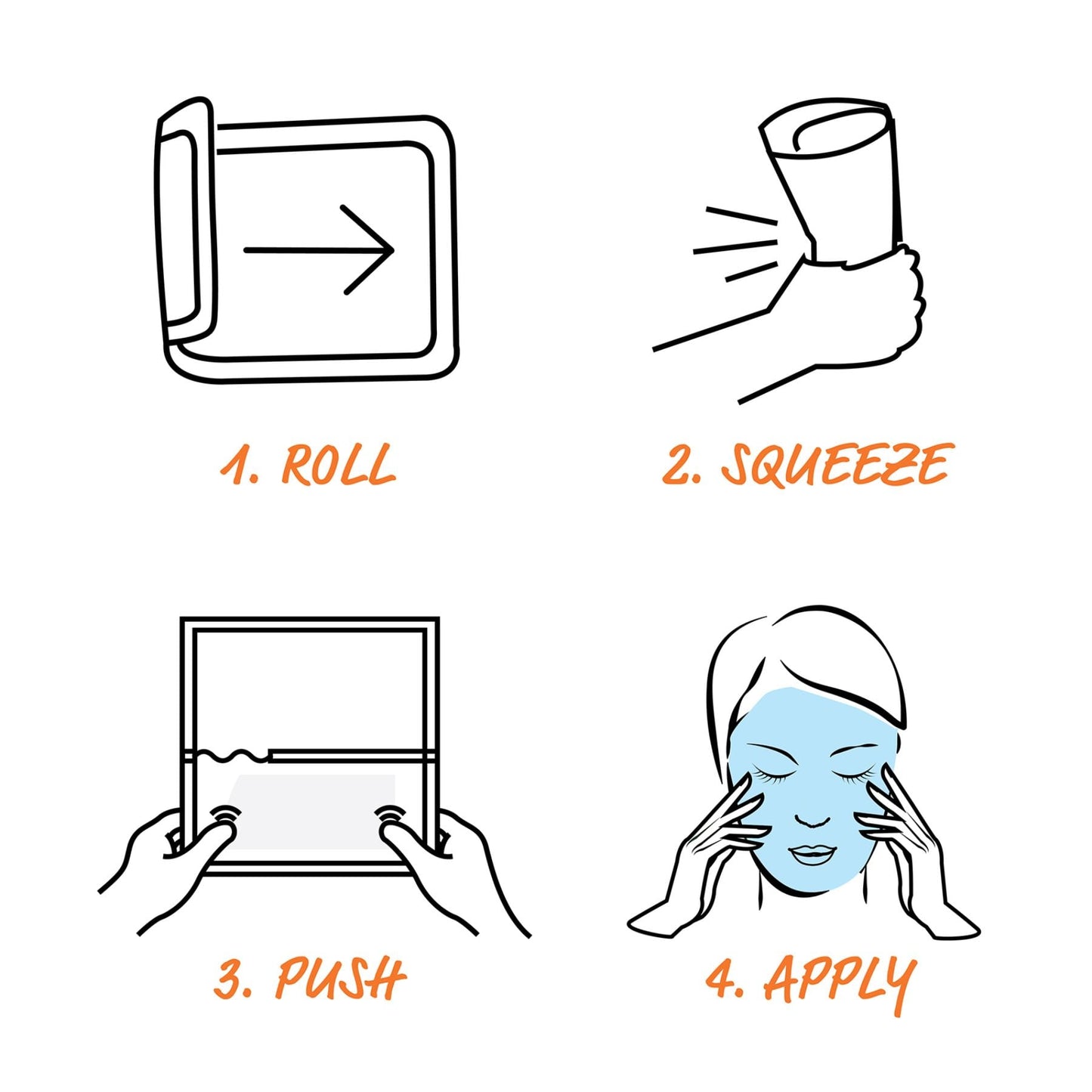 1. ROLL

2. SQUEEZE

3. PUSH

4. APPLY