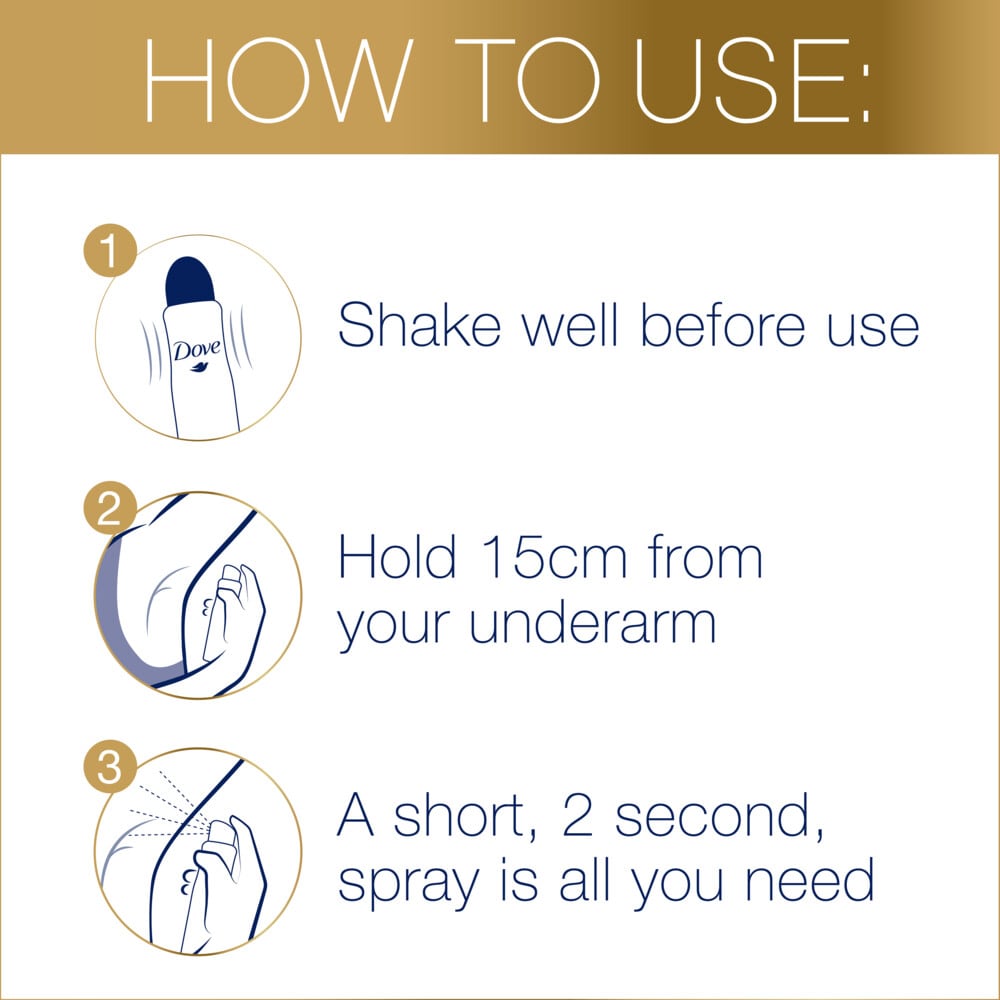 HOW TO USE:

1
Dove
Shake well before use

2
Hold 15cm from your underarm

3
A short, 2 second, spray is all you need