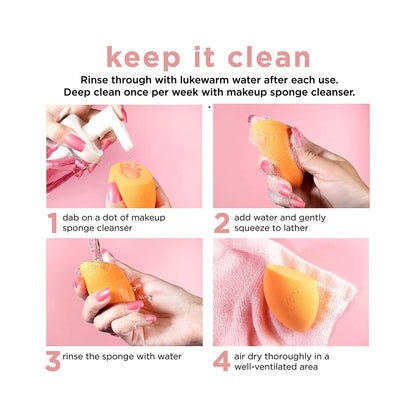 keep it clean

Rinse through with lukewarm water after each use.
Deep clean once per week with makeup sponge cleanser.

1 dab on a dot of makeup sponge cleanser

2 add water and gently squeeze to lather

3 rinse the sponge with water

4 air dry thoroughly in a well-ventilated area