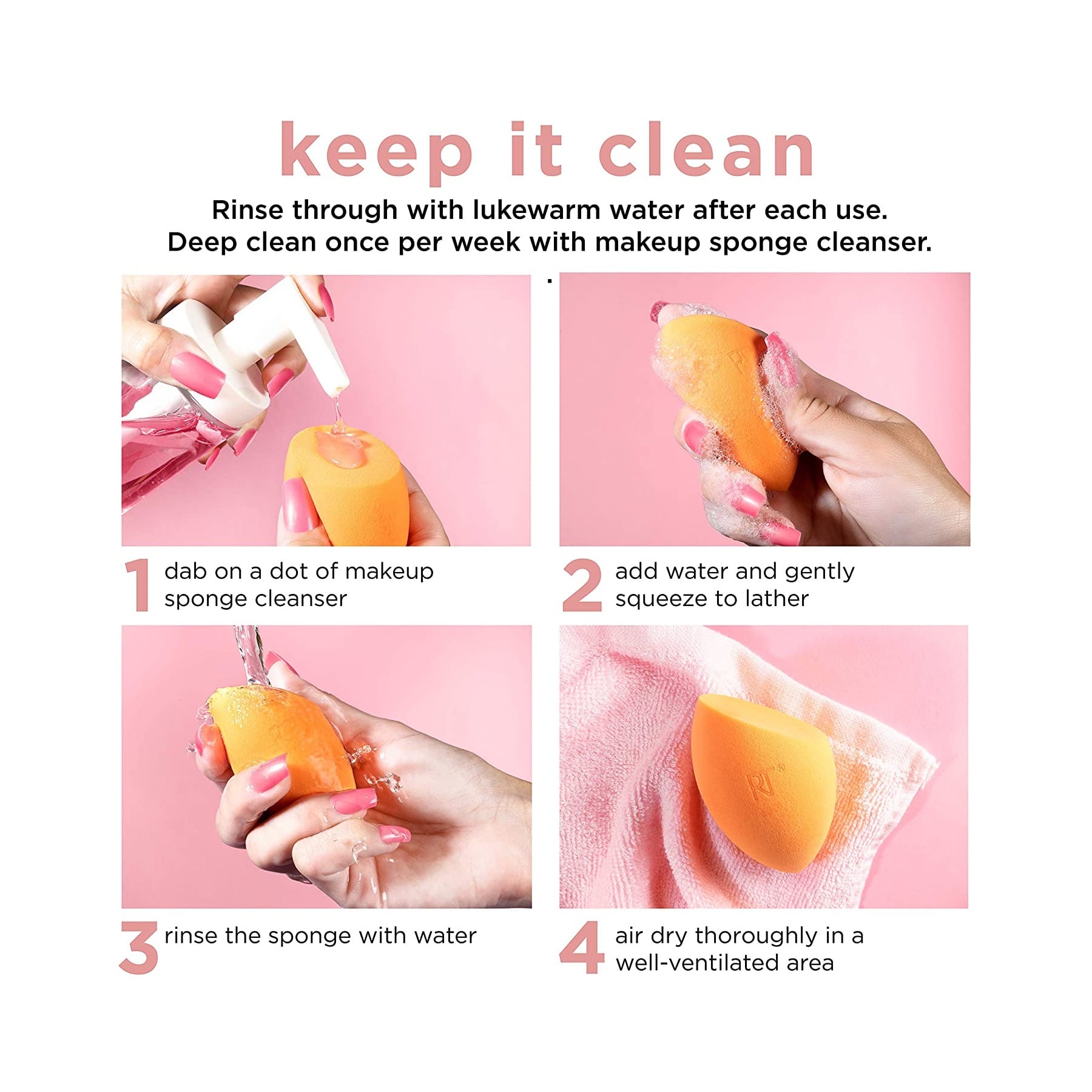 keep it clean

Rinse through with lukewarm water after each use.
Deep clean once per week with makeup sponge cleanser.

1 dab on a dot of makeup sponge cleanser

2 add water and gently squeeze to lather

3 rinse the sponge with water

RT®

4 air dry thoroughly in a well-ventilated area