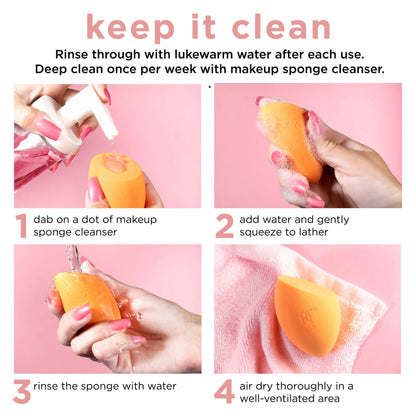 keep it clean

Rinse through with lukewarm water after each use. Deep clean once per week with makeup sponge cleanser.

1 dab on a dot of makeup sponge cleanser

2 add water and gently squeeze to lather

3 rinse the sponge with water

4 air dry thoroughly in a well-ventilated area