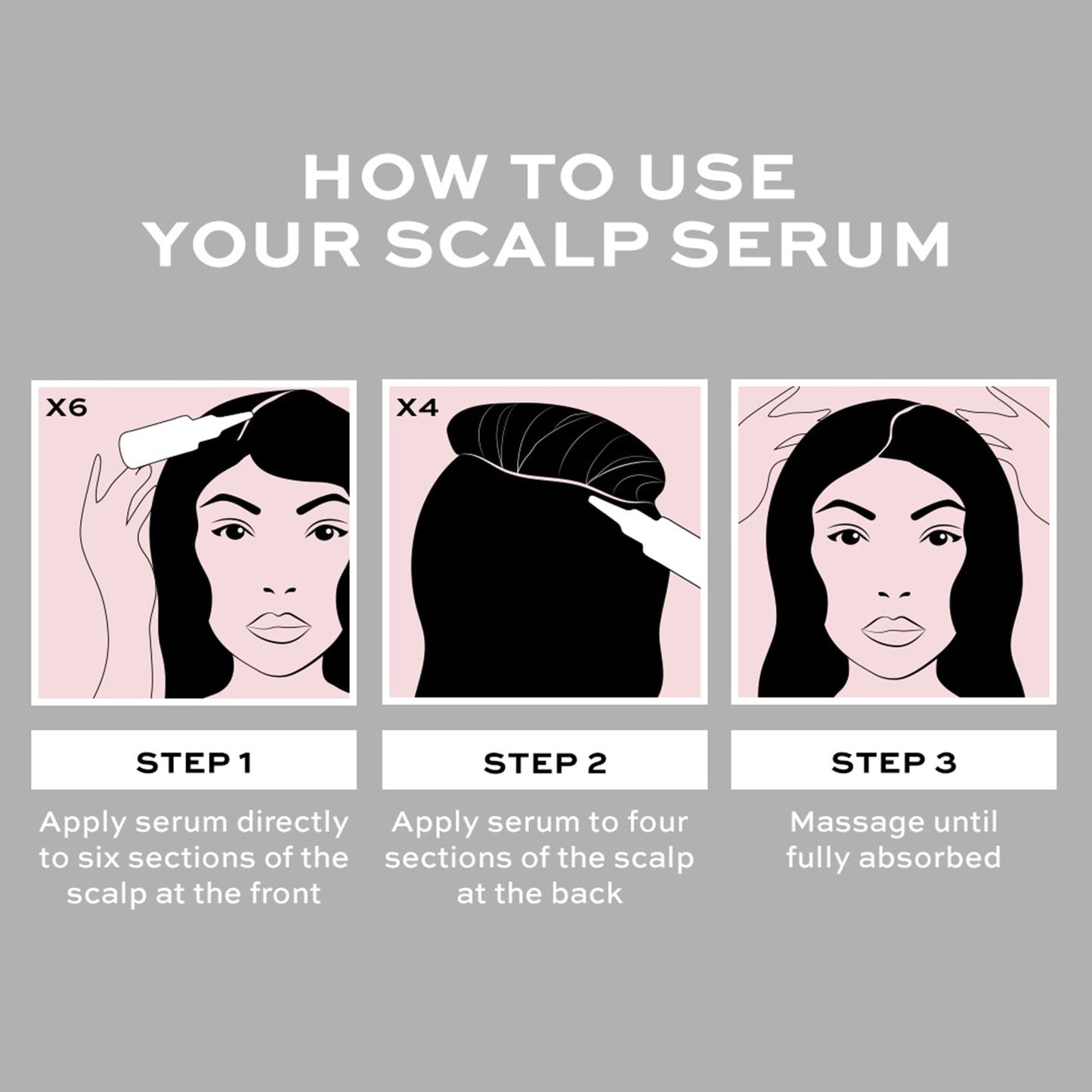 HOW TO USE
YOUR SCALP SERUM

X6

STEP 1

Apply serum directly to six sections of the scalp at the front

X4

STEP 2

Apply serum to four sections of the scalp at the back

STEP 3

Massage until fully absorbed