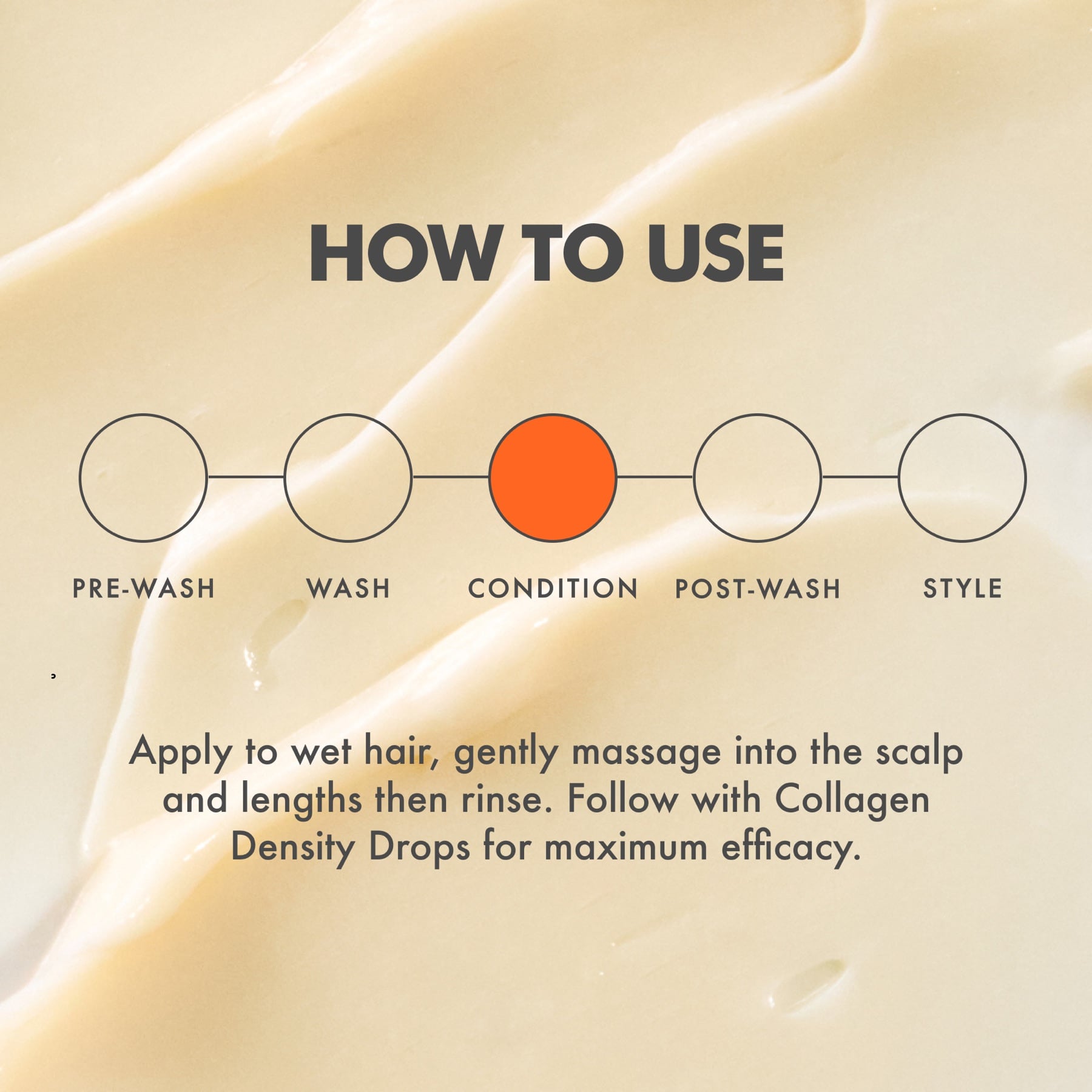 HOW TO USE

PRE-WASH

WASH

CONDITION

POST-WASH

STYLE

Apply to wet hair, gently massage into the scalp and lengths then rinse. Follow with Collagen Density Drops for maximum efficacy.