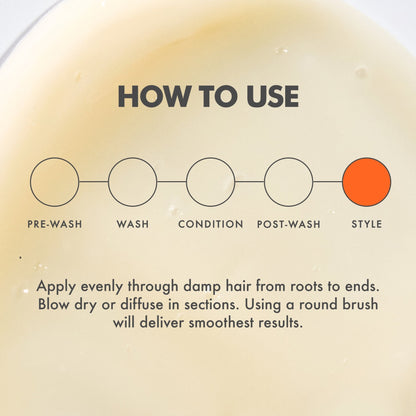 HOW TO USE

PRE-WASH

WASH

CONDITION

POST-WASH

STYLE

Apply evenly through damp hair from roots to ends. Blow dry or diffuse in sections. Using a round brush will deliver smoothest results.