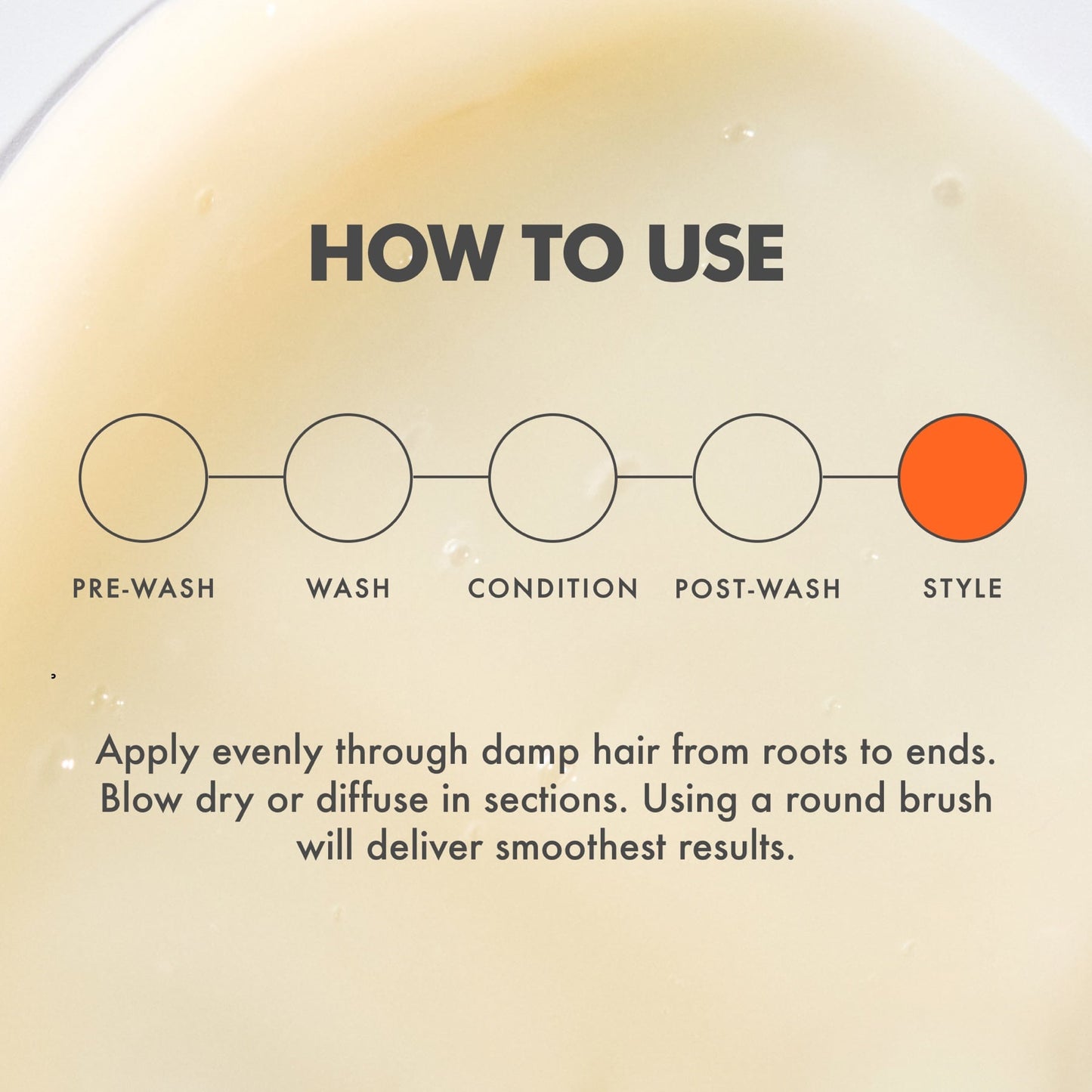 HOW TO USE

PRE-WASH

WASH

CONDITION

POST-WASH

STYLE

Apply evenly through damp hair from roots to ends. Blow dry or diffuse in sections. Using a round brush will deliver smoothest results.