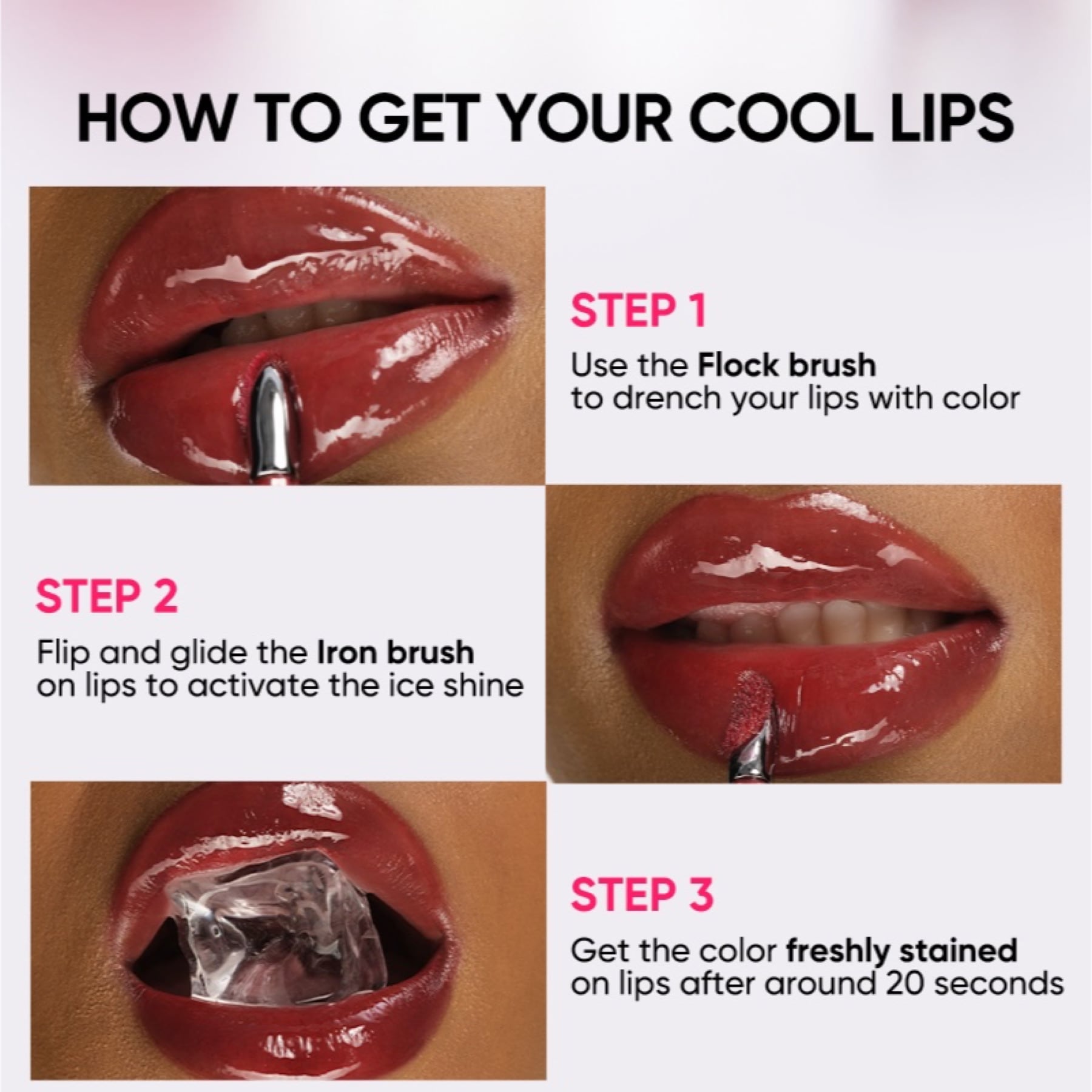 HOW TO GET YOUR COOL LIPS

STEP 1

Use the Flock brush to drench your lips with color

STEP 2

Flip and glide the Iron brush on lips to activate the ice shine

STEP 3

Get the color freshly stained on lips after around 20 seconds