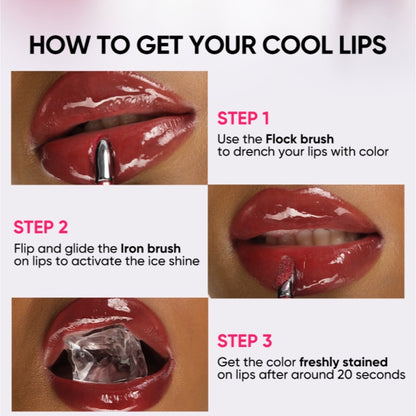 HOW TO GET YOUR COOL LIPS

STEP 1

Use the Flock brush to drench your lips with color

STEP 2

Flip and glide the Iron brush on lips to activate the ice shine

STEP 3

Get the color freshly stained on lips after around 20 seconds