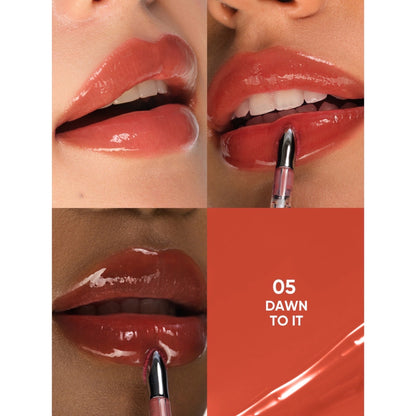 05
DAWN TO IT