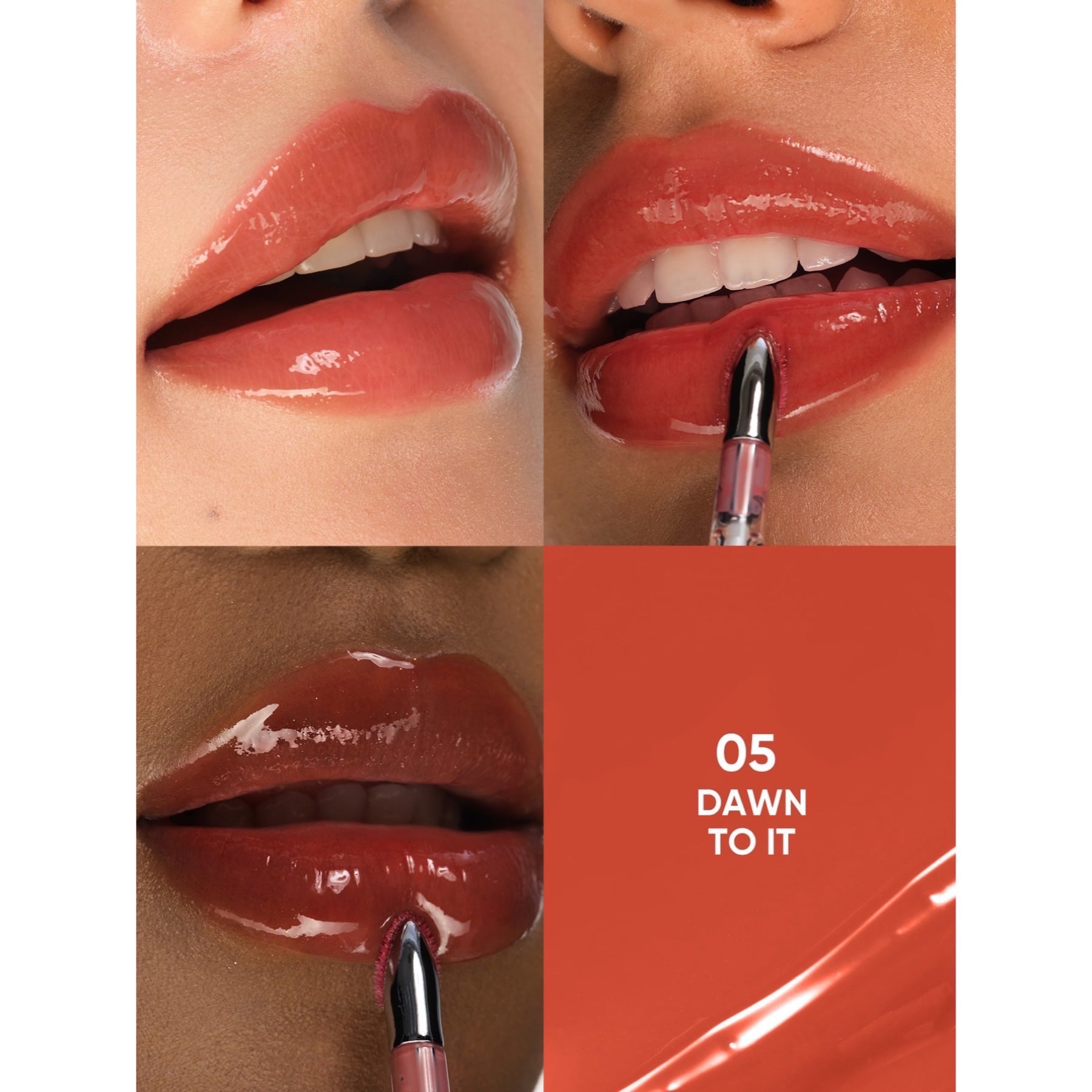 05
DAWN
TO IT