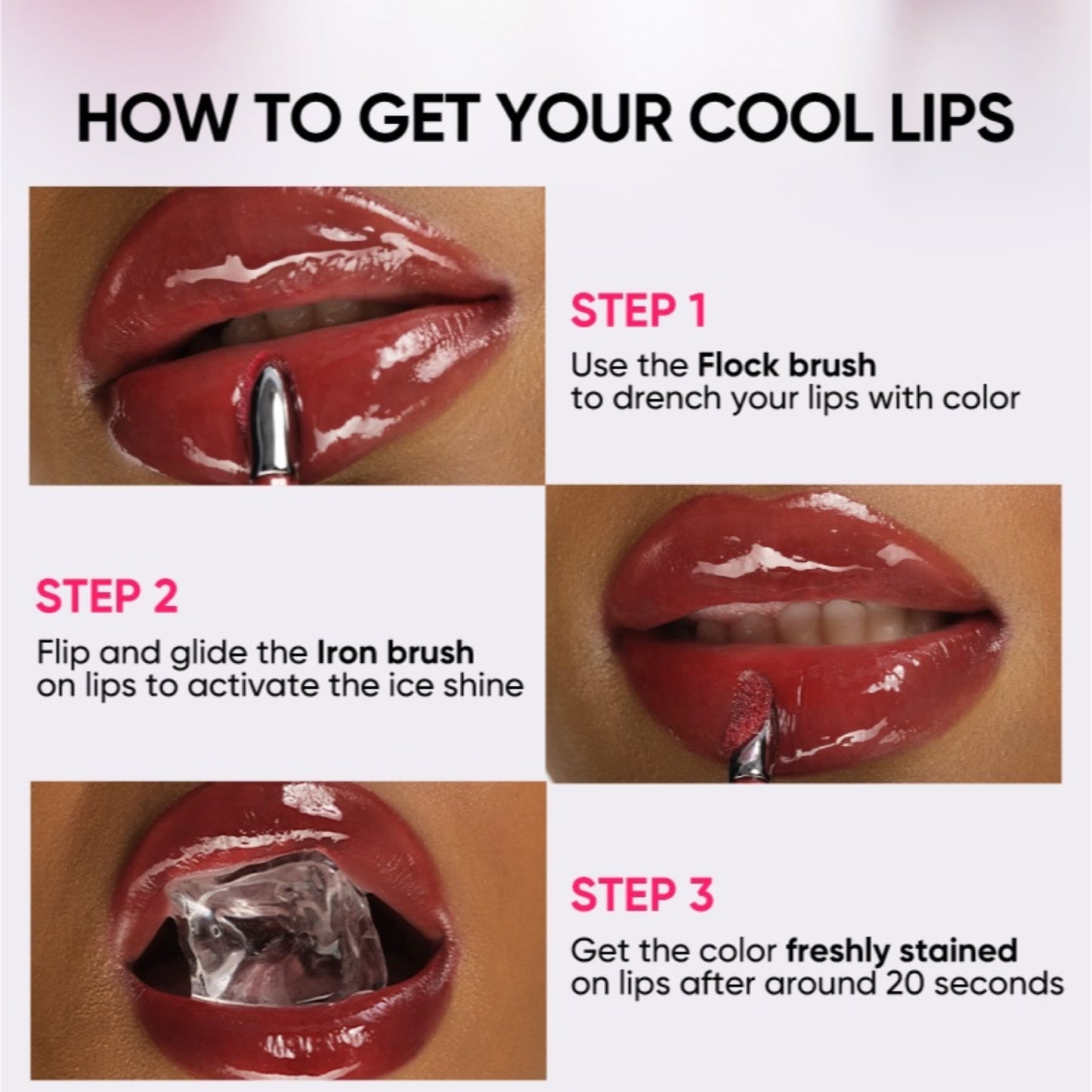 HOW TO GET YOUR COOL LIPS

STEP 1
Use the Flock brush to drench your lips with color

STEP 2
Flip and glide the Iron brush on lips to activate the ice shine

STEP 3
Get the color freshly stained on lips after around 20 seconds