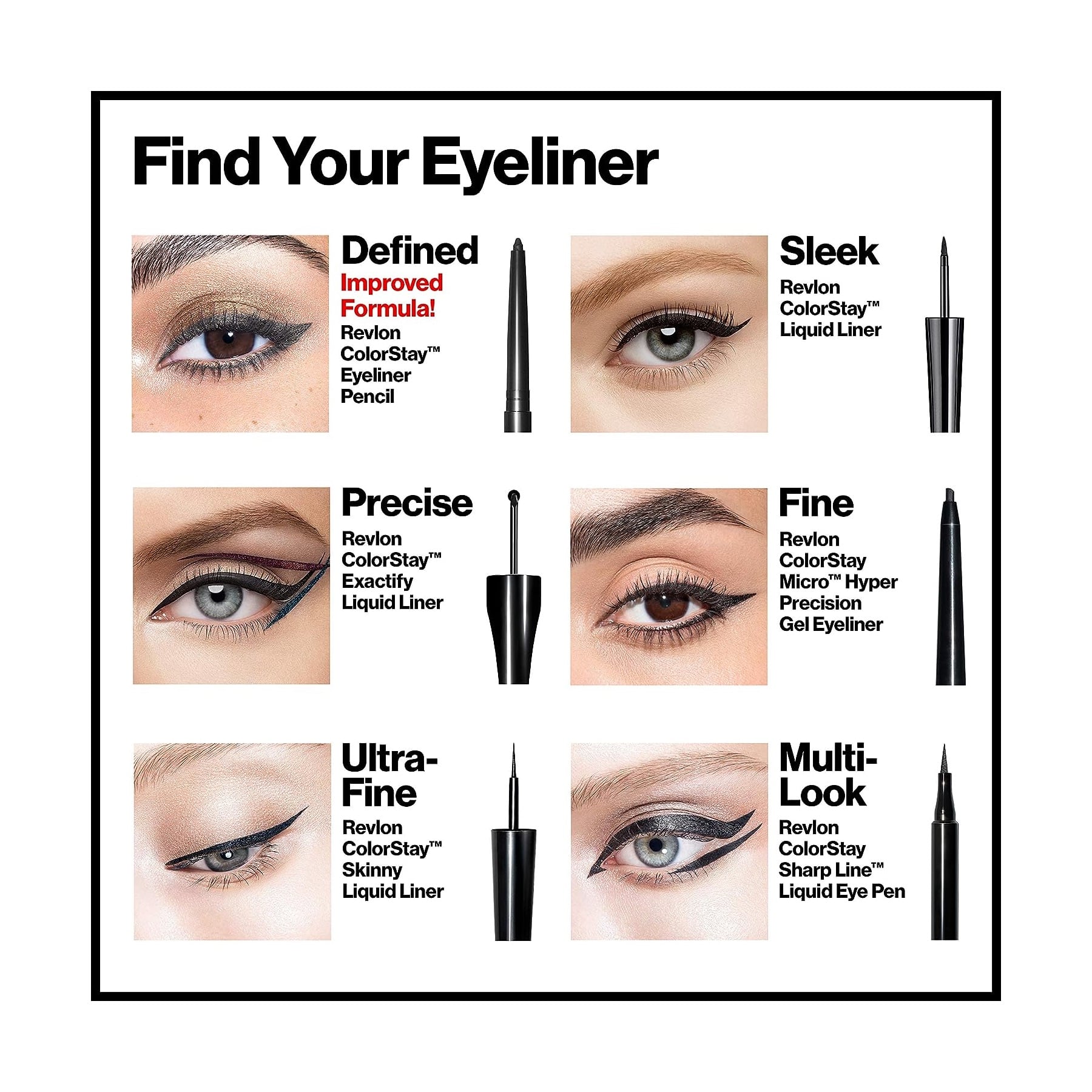 Find Your Eyeliner

Defined
Improved Formula!
Revlon ColorStay™ Eyeliner Pencil

Sleek
Revlon ColorStay™ Liquid Liner

Precise
Revlon ColorStay™ Exactify Liquid Liner

Fine
Revlon ColorStay Micro™ Hyper Precision Gel Eyeliner

Ultra-Fine
Revlon ColorStay™ Skinny Liquid Liner

Multi-Look
Revlon ColorStay Sharp Line™ Liquid Eye Pen