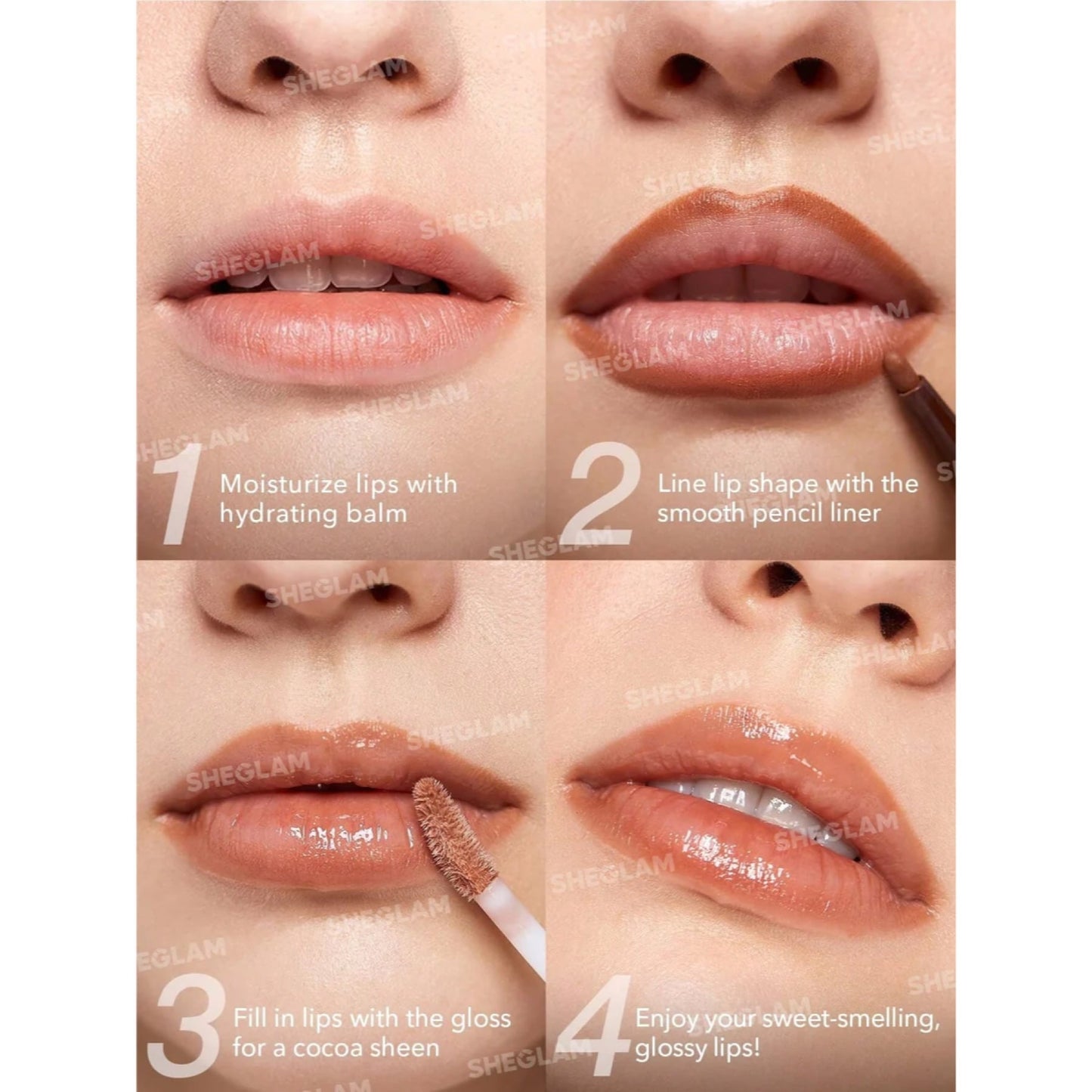 SHEGLAM

1 Moisturize lips with hydrating balm

2 Line lip shape with the smooth pencil liner

3 Fill in lips with the gloss for a cocoa sheen

4 Enjoy your sweet-smelling, glossy lips!