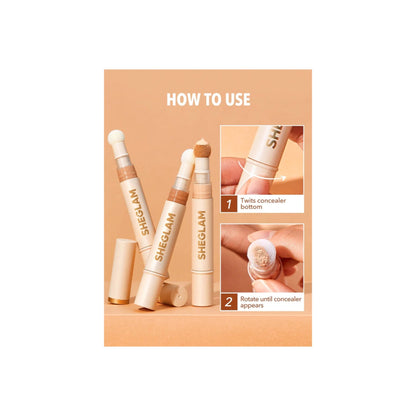 HOW TO USE

SHEGLAM

SHEGLAM

SHEGLAM

SHE

1 Twits concealer bottom

2 Rotate until concealer appears