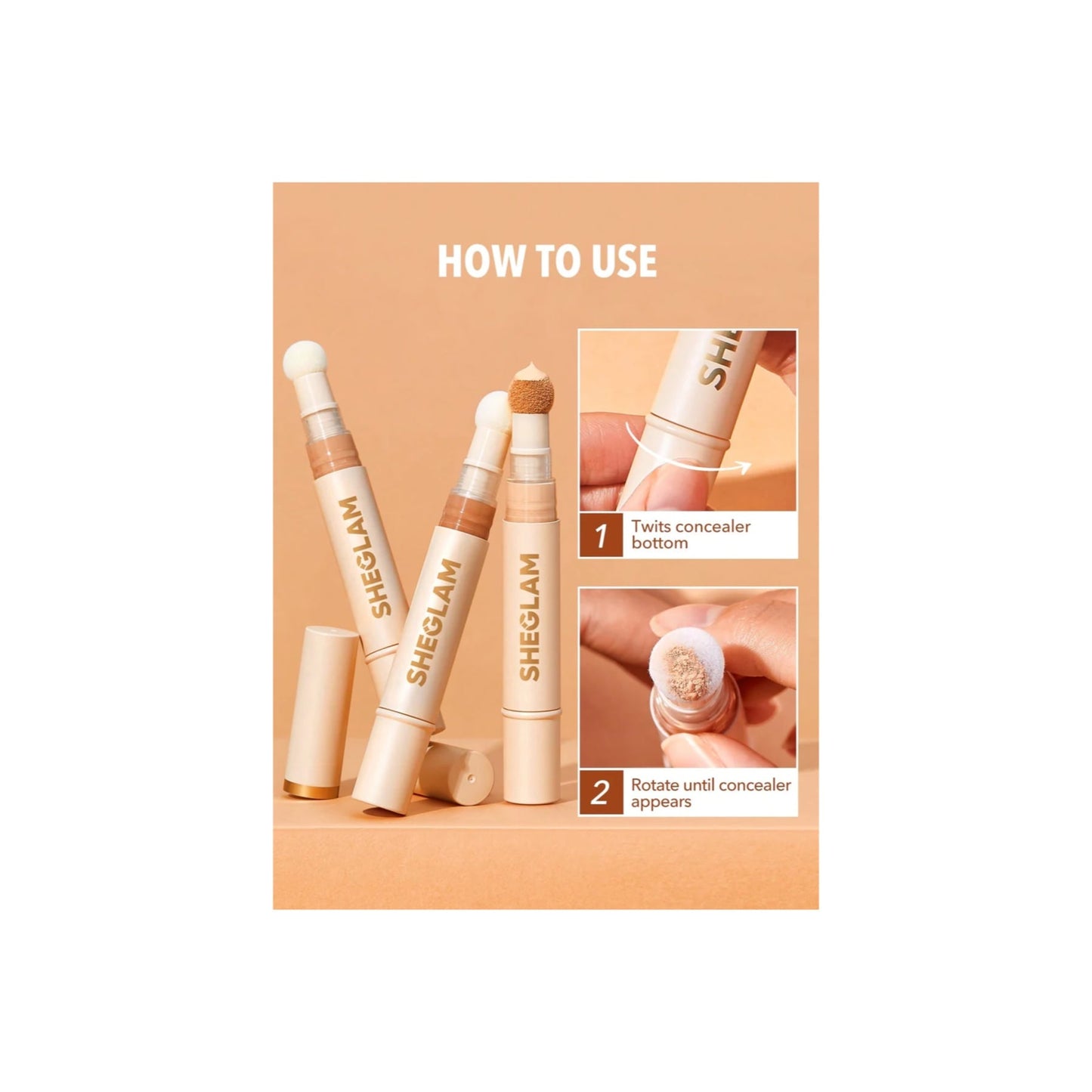 HOW TO USE

SHEGLAM

SHEGLAM

SHEGLAM

SHE

1 Twits concealer bottom

2 Rotate until concealer appears