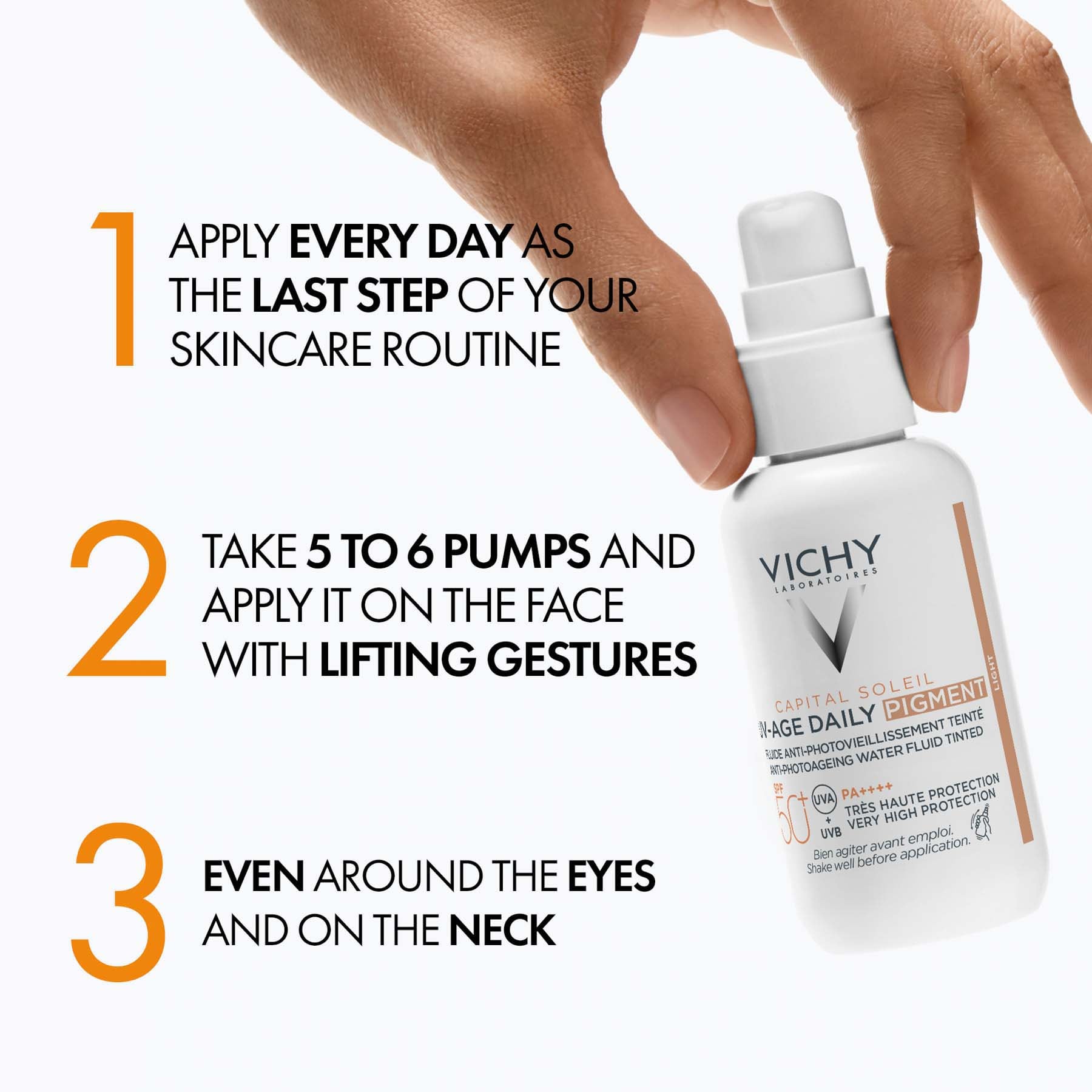 1 APPLY EVERY DAY AS THE LAST STEP OF YOUR SKINCARE ROUTINE

2 TAKE 5 TO 6 PUMPS AND APPLY IT ON THE FACE WITH LIFTING GESTURES

3 EVEN AROUND THE EYES AND ON THE NECK

VICHY
LABORATOIRES
CAPITAL SOLEIL
UV-AGE DAILY PIGMENT
LIGHT
FLUIDE ANTI-PHOTOVIEILLISSEMENT TEINTÉ
ANTI-PHOTOAGEING WATER FLUID TINTED
SPF 50+ UVA + UVB PA++++
TRÈS HAUTE PROTECTION
VERY HIGH PROTECTION
Bien agiter avant emploi.
Shake well before application.