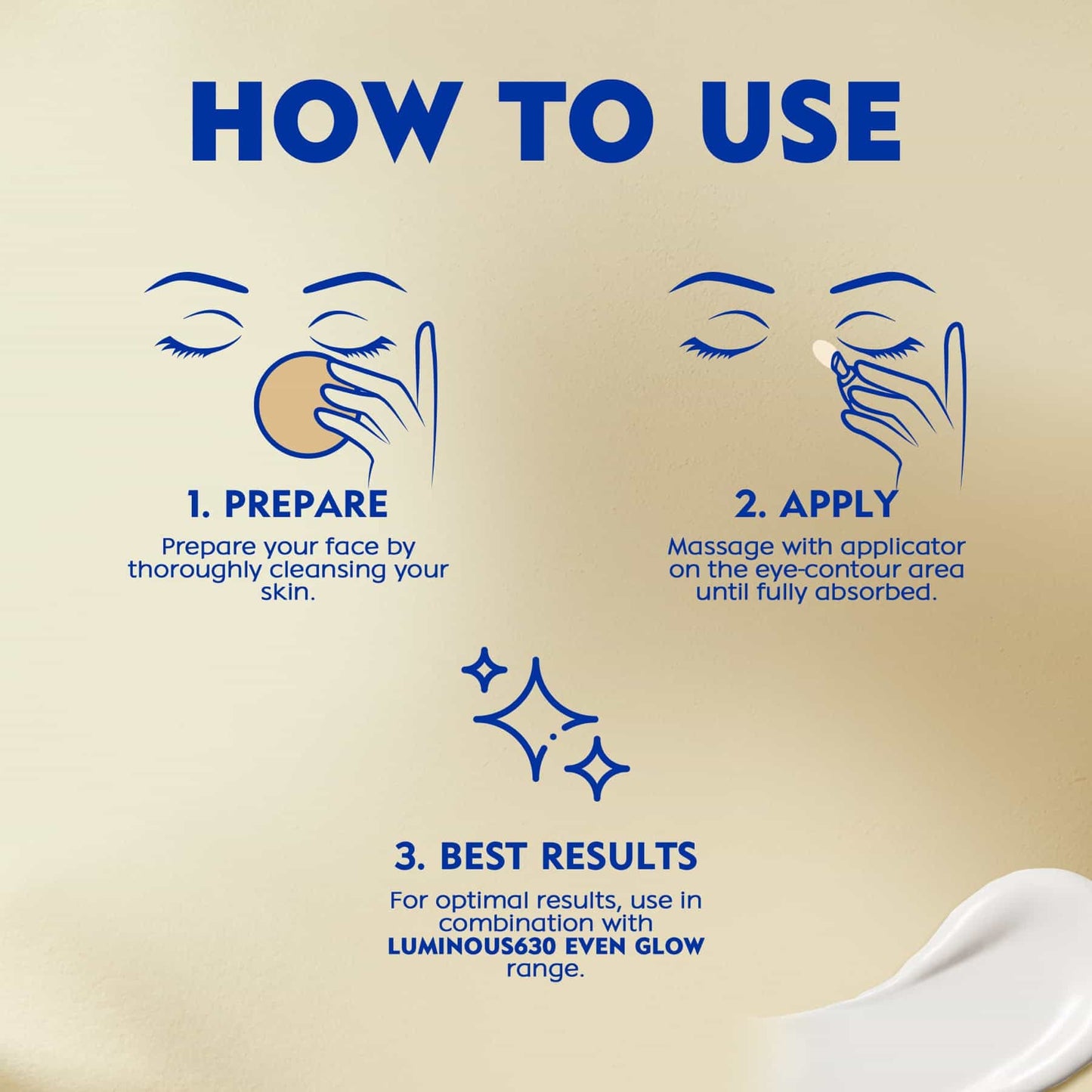 HOW TO USE

1. PREPARE

Prepare your face by thoroughly cleansing your skin.

2. APPLY

Massage with applicator on the eye-contour area until fully absorbed.

3. BEST RESULTS

For optimal results, use in combination with LUMINOUS630 EVEN GLOW range.