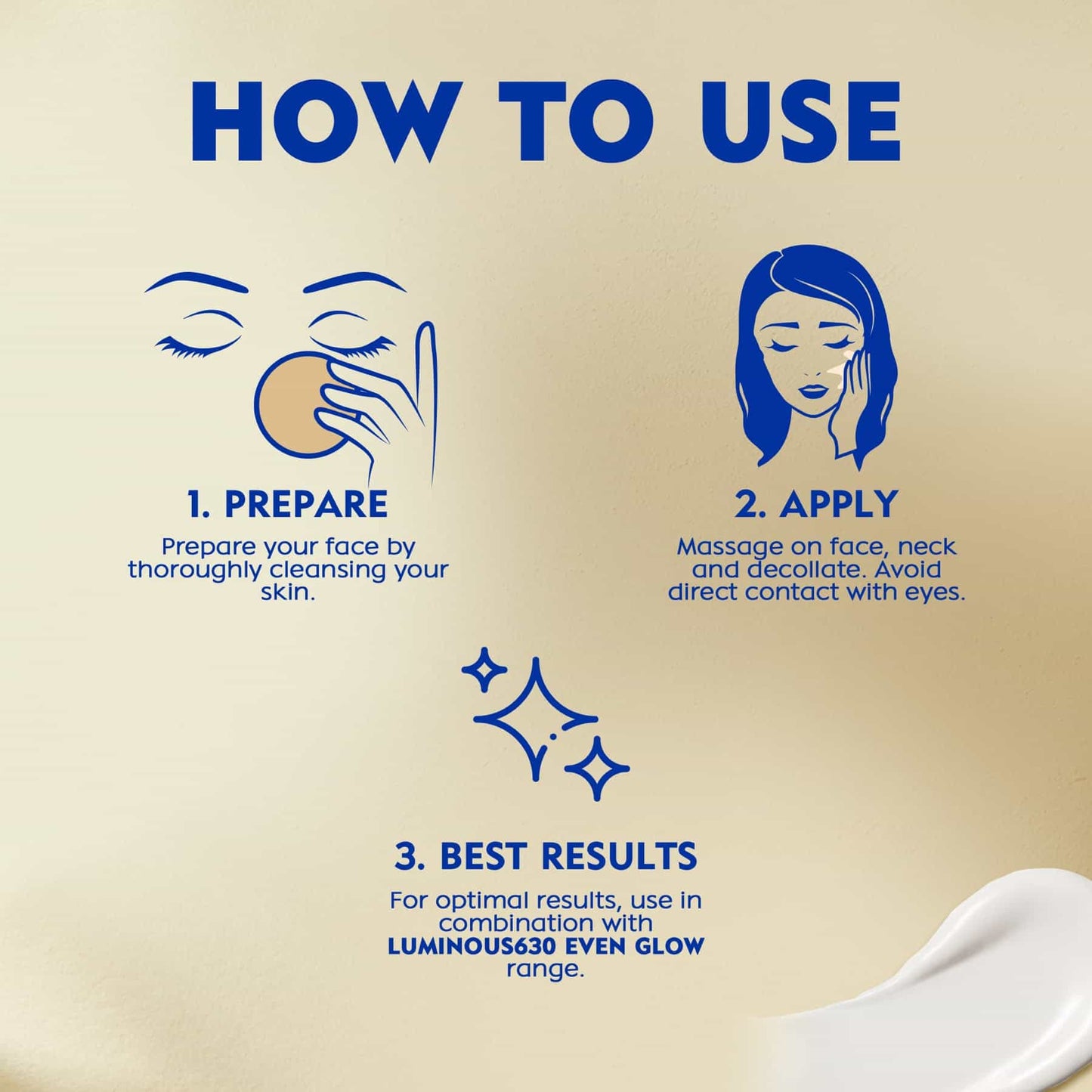 HOW TO USE

1. PREPARE
Prepare your face by thoroughly cleansing your skin.

2. APPLY
Massage on face, neck and decollate. Avoid direct contact with eyes.

3. BEST RESULTS
For optimal results, use in combination with LUMINOUS630 EVEN GLOW range.