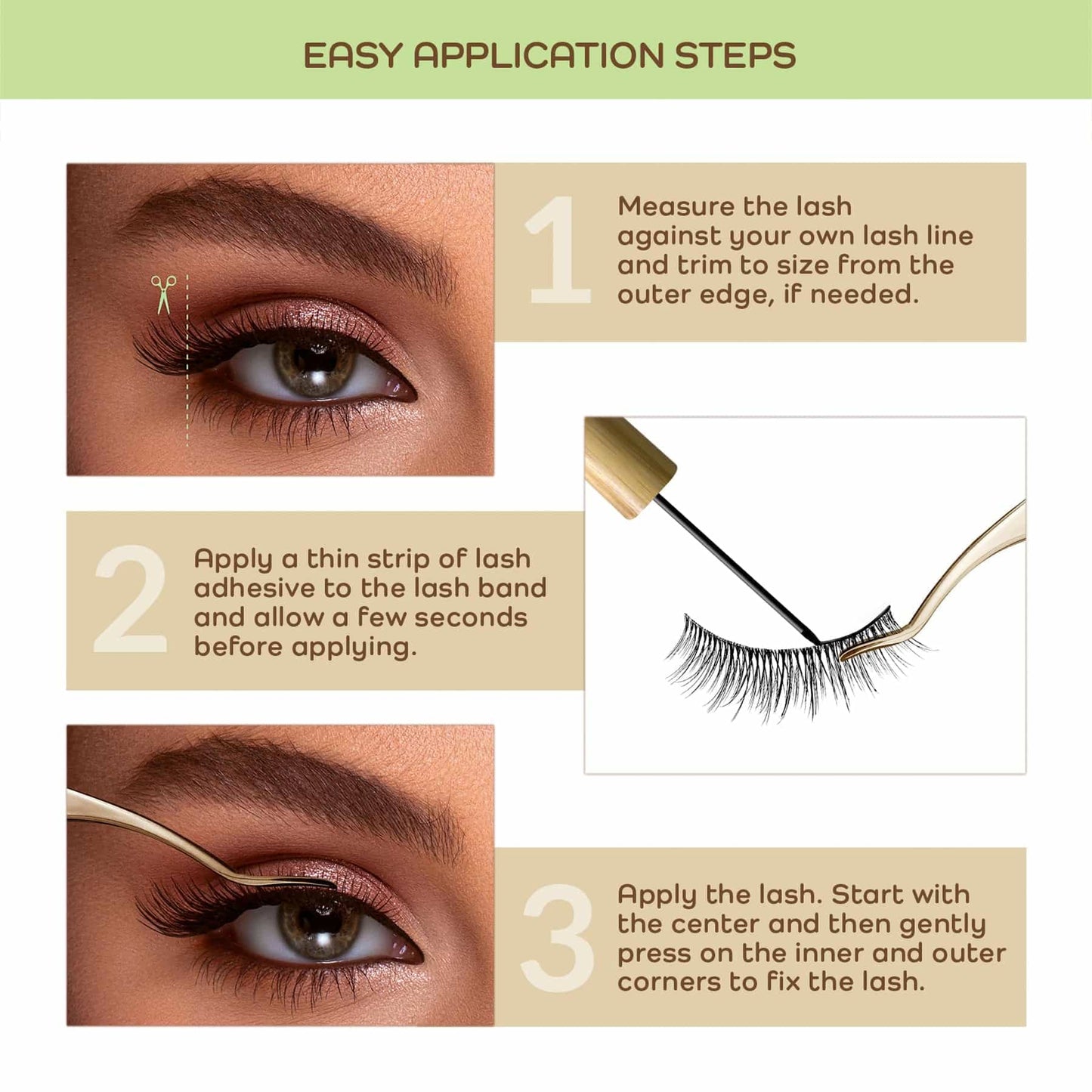 EASY APPLICATION STEPS

1

Measure the lash against your own lash line and trim to size from the outer edge, if needed.

2

Apply a thin strip of lash adhesive to the lash band and allow a few seconds before applying.

3

Apply the lash. Start with the center and then gently press on the inner and outer corners to fix the lash.