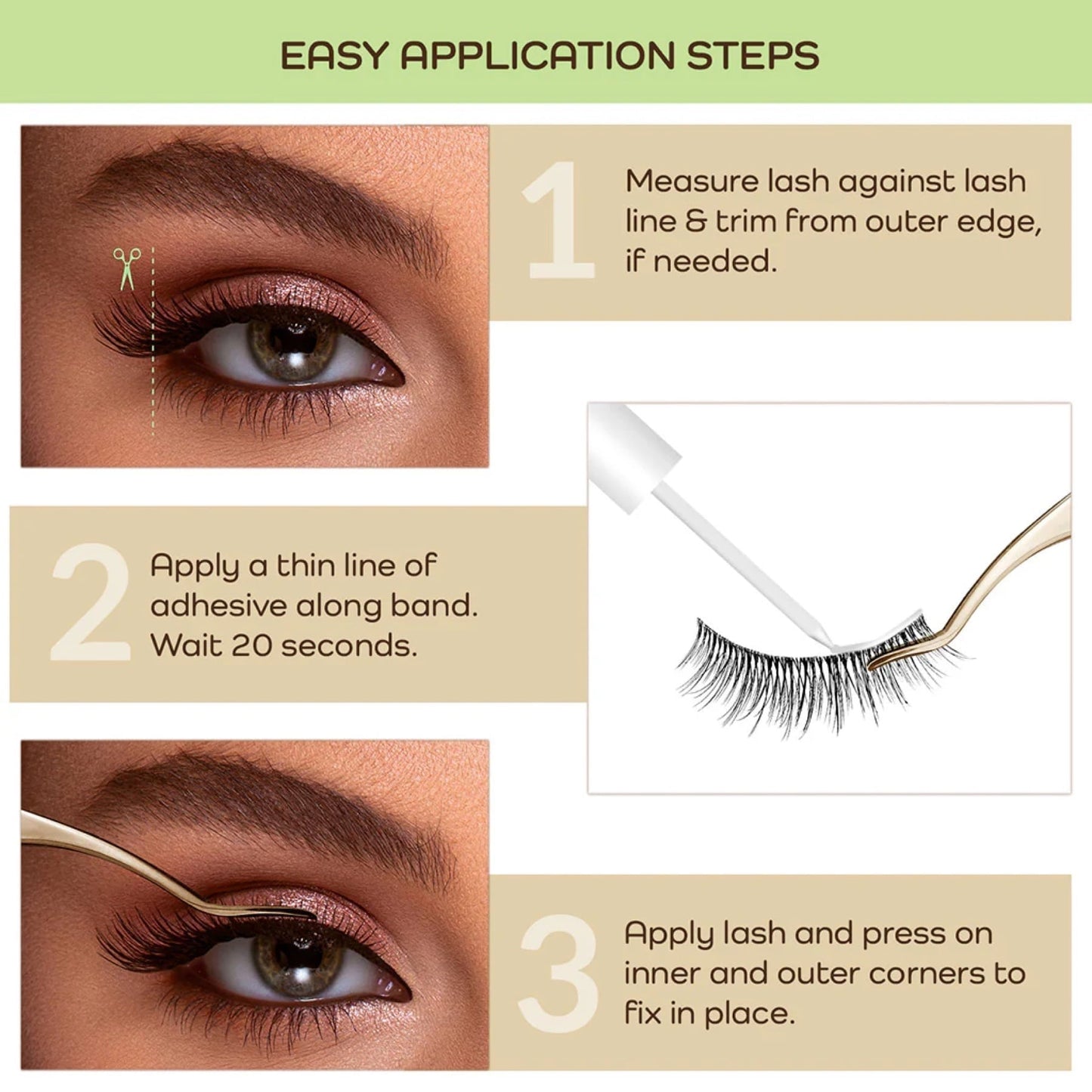 EASY APPLICATION STEPS

1 Measure lash against lash line & trim from outer edge, if needed.

2 Apply a thin line of adhesive along band. Wait 20 seconds.

3 Apply lash and press on inner and outer corners to fix in place.